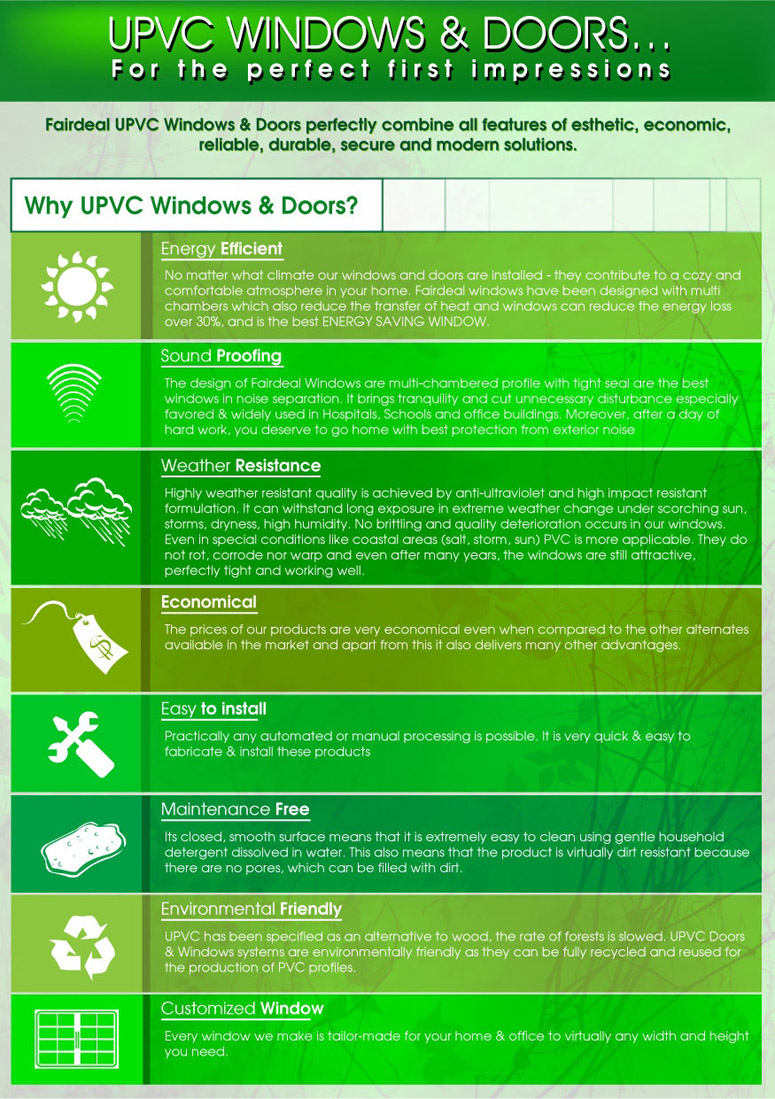 UPVC WINDOWS & DOORS…
For the perfect first impressions

Fairdeal UPVC Windows & Doors perfectly combine all features of esthetic, economic, reliable, durable, secure and modern solutions.

Why UPVC Windows & Doors?

Energy Efficient

No matter what climate our windows and doors are installed - they contribute to a cozy and comfortable atmosphere in your home. Fairdeal windows have been designed with multi chambers which also reduce the transfer of heat and windows can reduce the energy loss over 30%, and is the best ENERGY SAVING WINDOW.

Sound Proofing

The design of Fairdeal Windows are multi-chambered profile with tight seal are the best windows in noise separation. It brings tranquility and cut unnecessary disturbance especially favored & widely used in Hospitals, Schools and office buildings. Moreover, after a day of hard work, you deserve to go home with best protection from exterior noise

Weather Resistance

Highly weather resistant quality is achieved by anti-ultraviolet and high impact resistant formulation. It can withstand long exposure in extreme weather change under scorching sun, storms, dryness, high humidity. No brittling and quality deterioration occurs in our windows. Even in special conditions like coastal areas (salt, storm, sun) PVC is more applicable. They do not rot, corrode nor warp and even after many years, the windows are still attractive, perfectly tight and working well.

Economical

The prices of our products are very economical even when compared to the other alternates available in the market and apart from this it also delivers many other advantages.

Easy to install

Practically any automated or manual processing is possible. It is very quick & easy to fabricate & install these products

Maintenance Free

Its closed, smooth surface means that it is extremely easy to clean using gentle household detergent dissolved in water. This also means that the product is virtually dirt resistant because there are no pores, which can be filled with dirt.

Environmental Friendly

UPVC has been specified as an alternative to wood, the rate of forests is slowed. UPVC Doors & Windows systems are environmentally friendly as they can be fully recycled and reused for the production of PVC profiles.

Customized Window

Every window we make is tailor-made for your home & office to virtually any width and height you need.